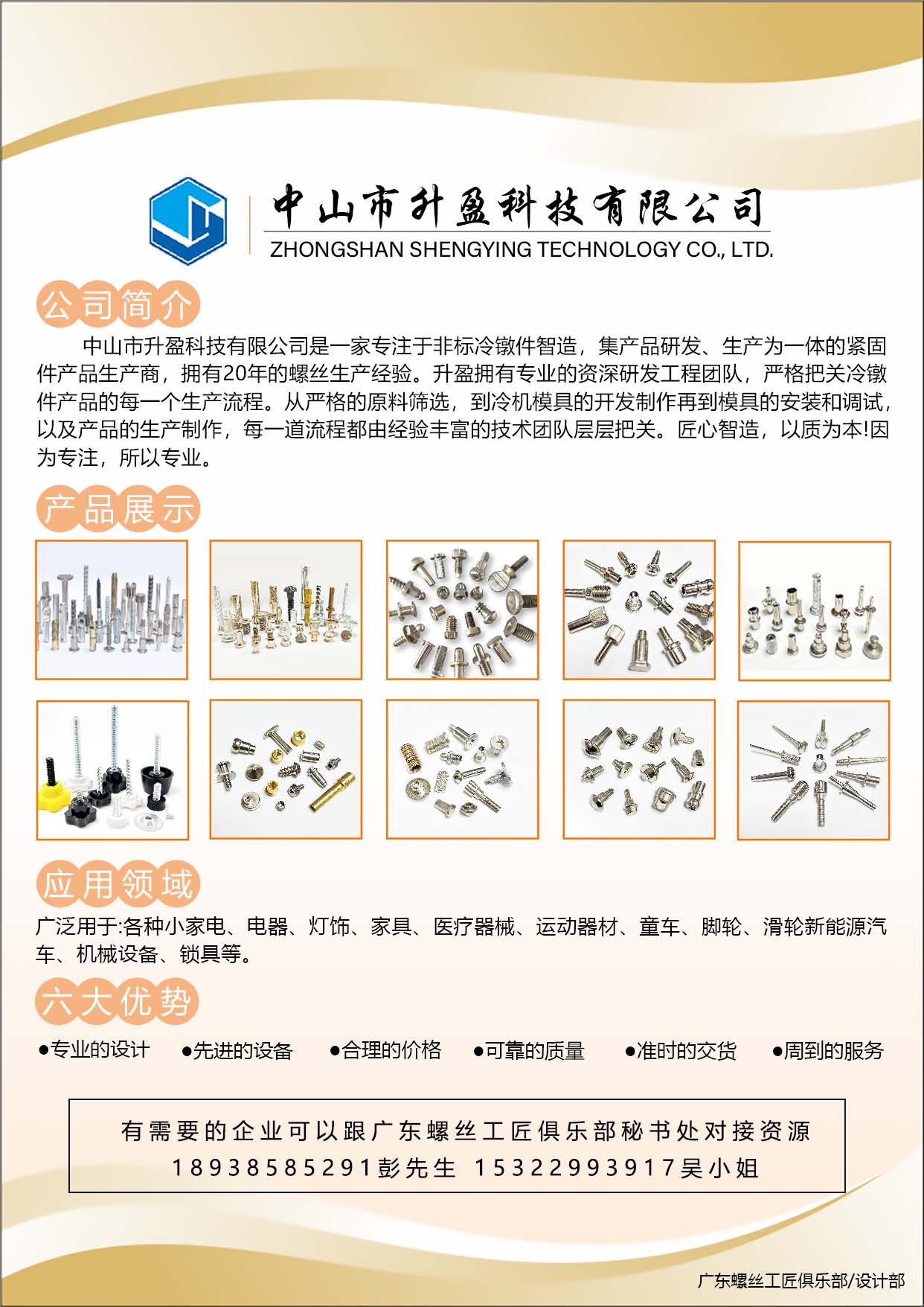 中山市升盈科技有限公司
ZHONGSHAN SHENGYING TECHNOLOGY CO., LTD.

公司简介

中山市升盈科技有限公司是一家专注于非标冷镦件智造，集产品研发、生产为一体的紧固件产品生产商，拥有20年的螺丝生产经验。升盈拥有专业的资深研发工程团队，严格把关冷镦件产品的每一个生产流程。从严格的原料筛选，到冷机模具的开发制作再到模具的安装和调试，以及产品的生产制作，每一道流程都由经验丰富的技术团队层层把关。匠心智造，以质为本!因为专注，所以专业。

产品展示

应用领域

广泛用于:各种小家电、电器、灯饰、家具、医疗器械、运动器材、童车、脚轮、滑轮新能源汽车、机械设备、锁具等。

六大优势

●专业的设计 ●先进的设备 ●合理的价格 ●可靠的质量 ●准时的交货 ●周到的服务

有需要的企业可以跟广东螺丝工匠俱乐部秘书处对接资源
18938585291彭先生 15322993917吴小姐

广东螺丝工匠俱乐部/设计部